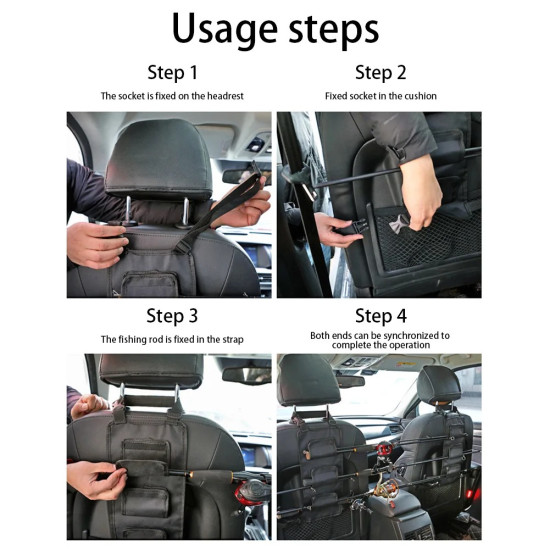 Usage steps

Step 1

The socket is fixed on the headrest

Step 2

Fixed socket in the cushion

Step 3

The fishing rod is fixed in the strap

Step 4

Both ends can be synchronized to complete the operation